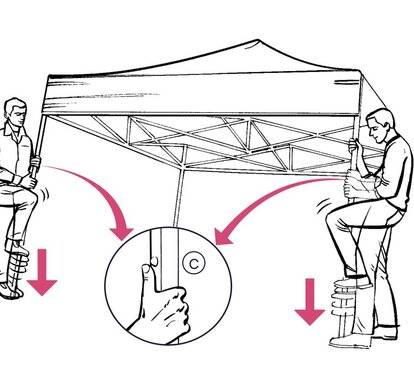 C